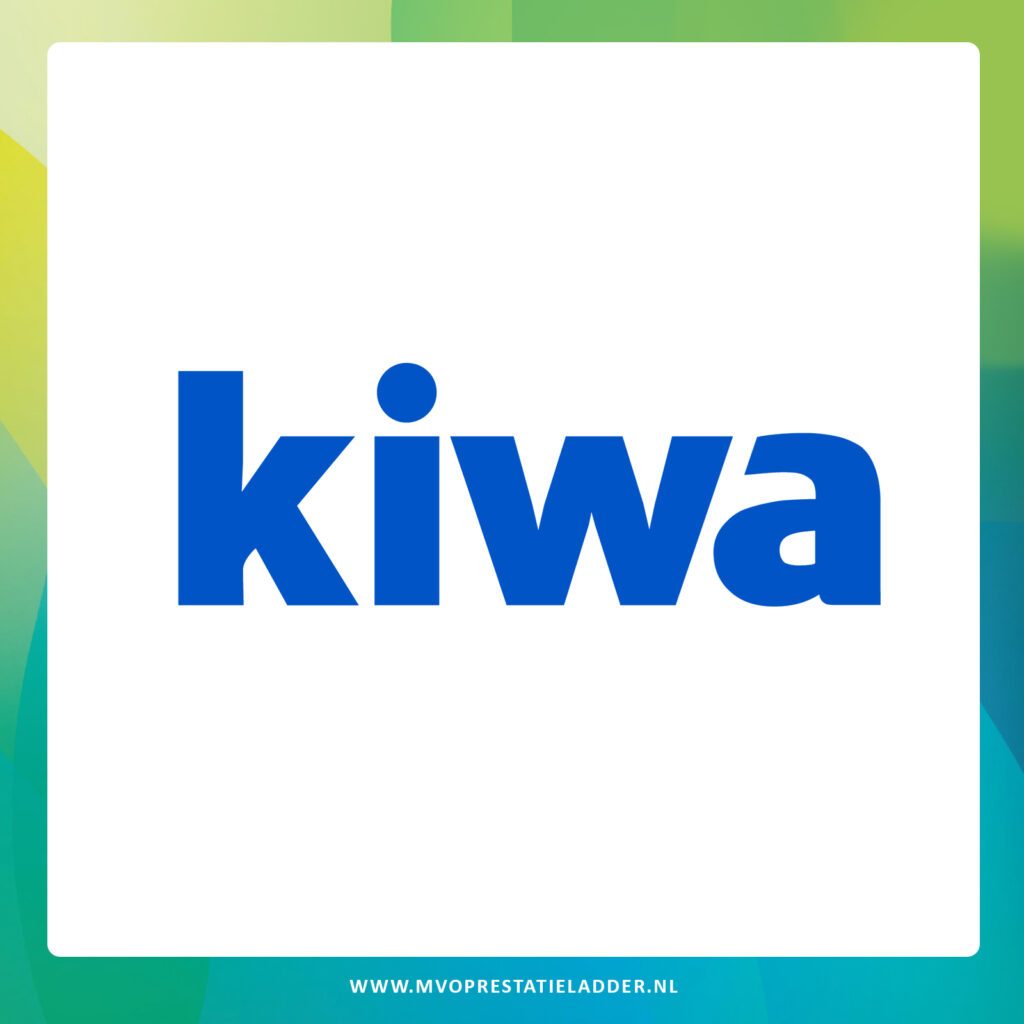 kiwa

WWW.MVOPRESTATIELADDER.NL