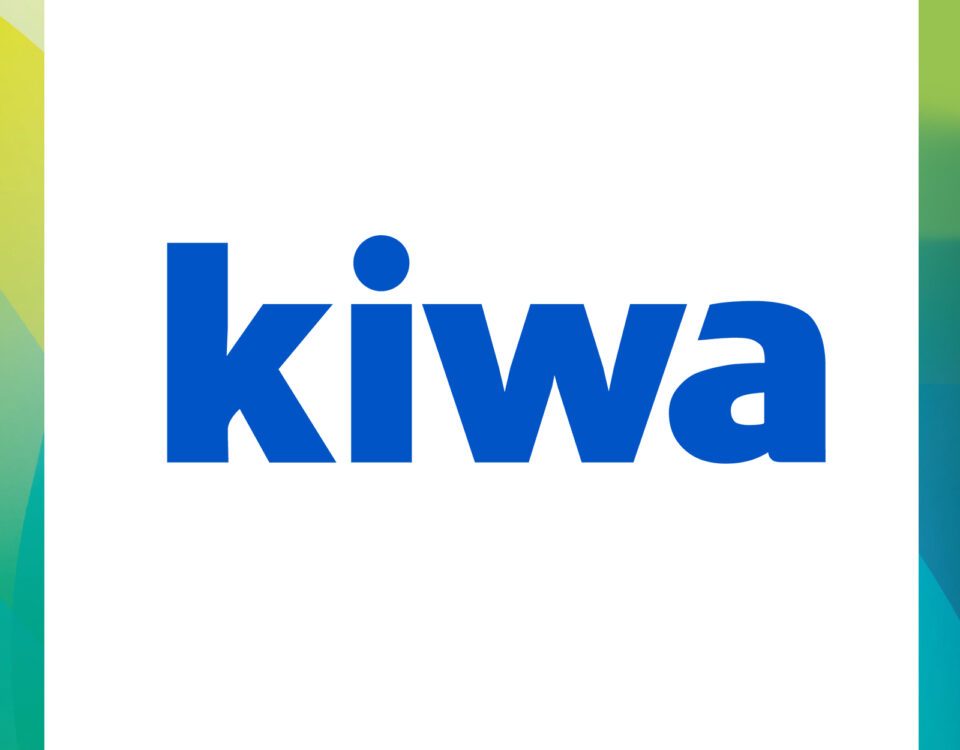 kiwa